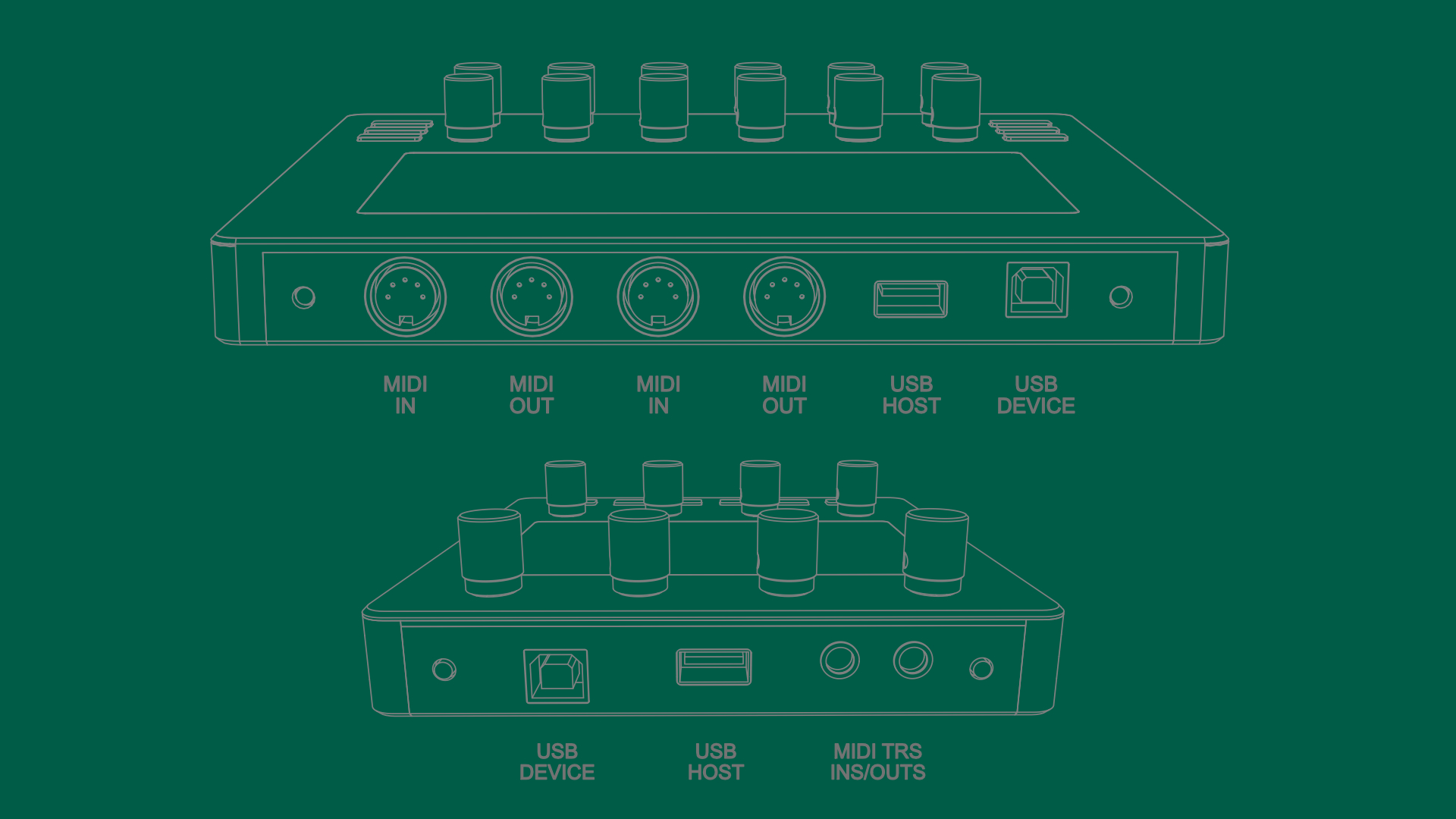 MIDI IN

MIDI OUT

MIDI IN

MIDI OUT

USB HOST

USB DEVICE

USB DEVICE

USB HOST

MIDI TRS INS/OUTS